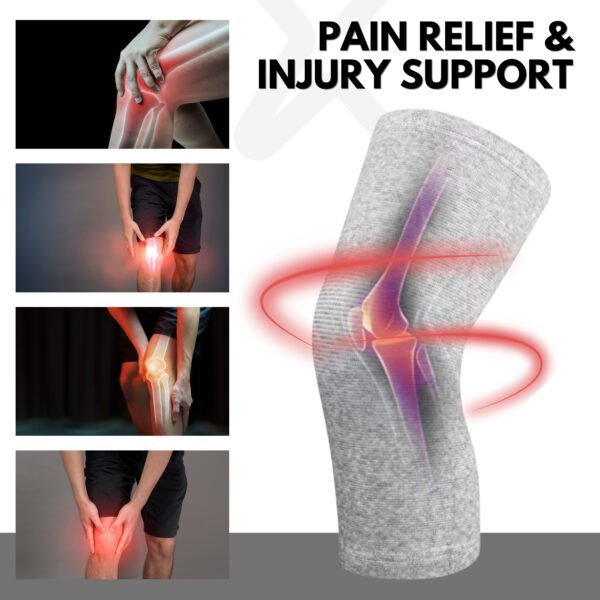 PAIN RELIEF & INJURY SUPPORT