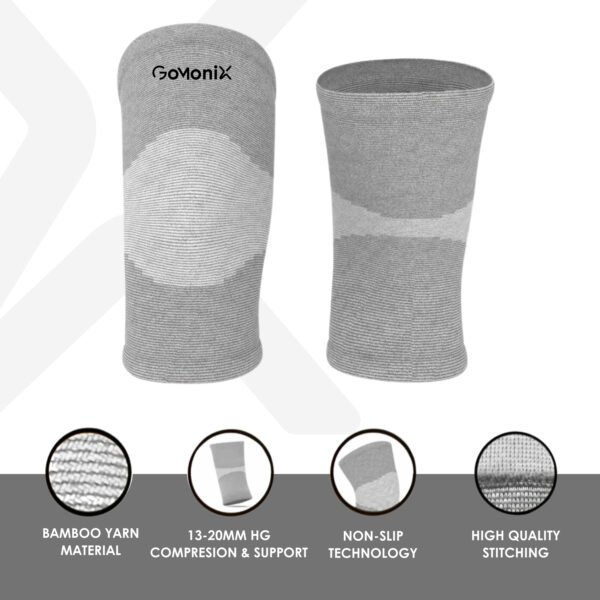 GoMoniX

BAMBOO YARN MATERIAL

13-20MM HG COMPRESION & SUPPORT

NON-SLIP TECHNOLOGY

HIGH QUALITY STITCHING